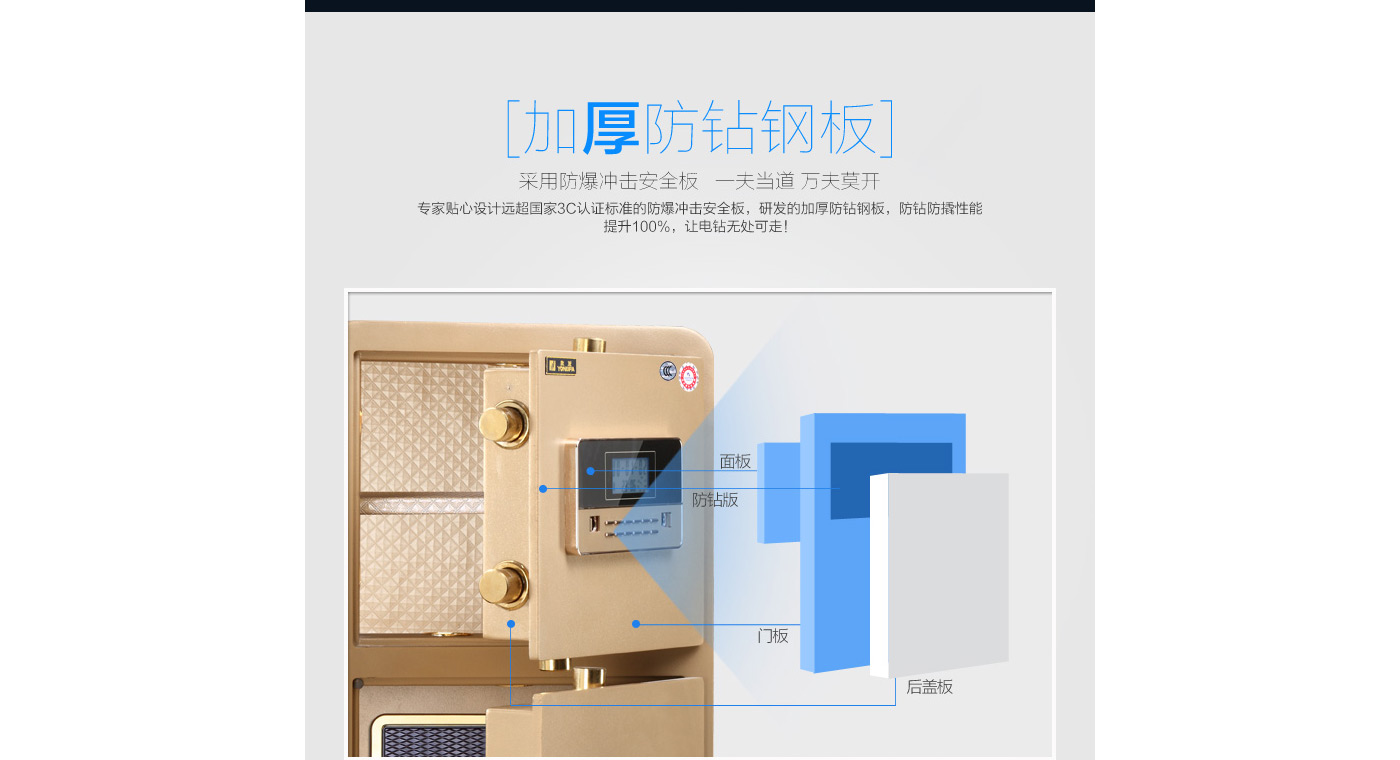 [加厚防钻钢板]

采用防爆冲击安全板　一夫当道 万夫莫开

专家贴心设计远超国家3C认证标准的防爆冲击安全板，研发的加厚防钻钢板，防钻防撬性能提升100%，让电钻无处可走！

面板

防钻版

门板

后盖板